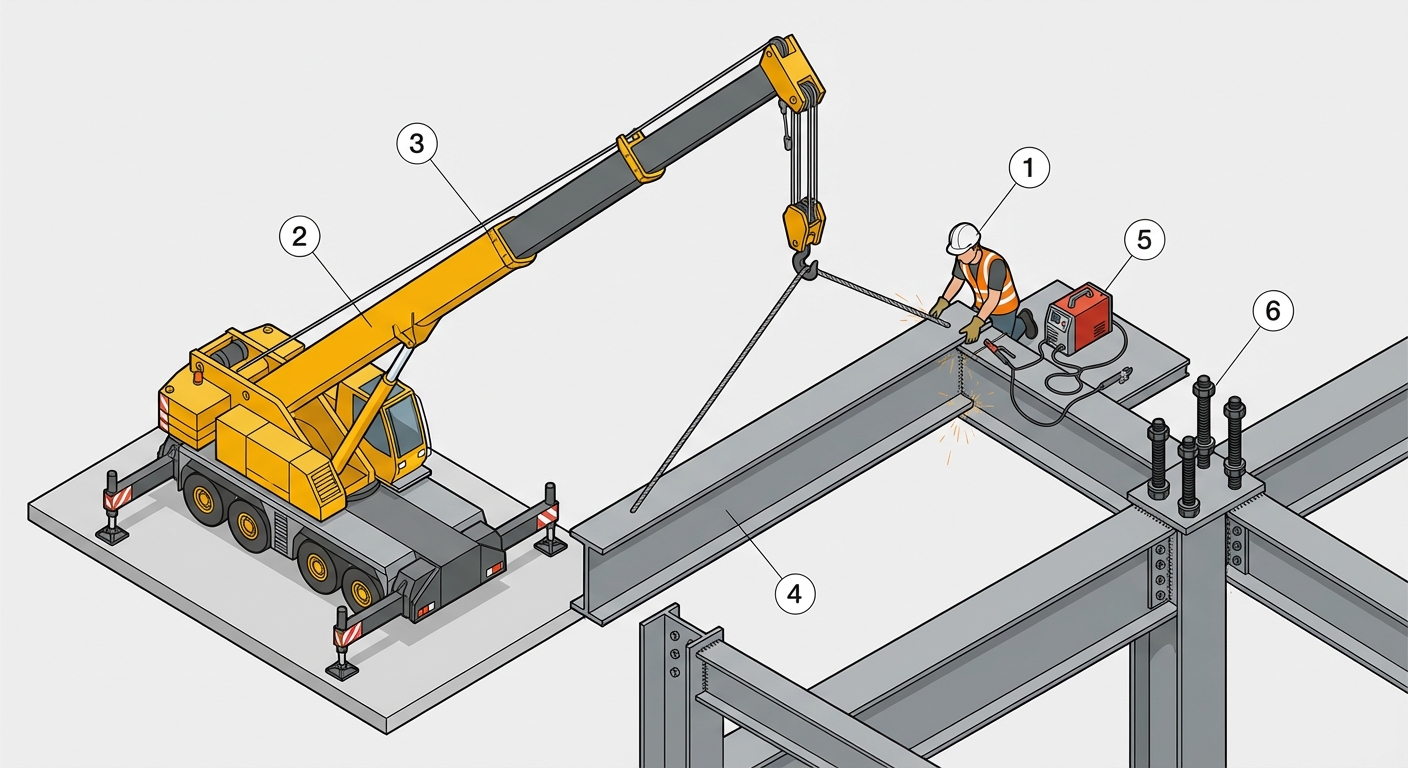 3
2
1
5
6
4