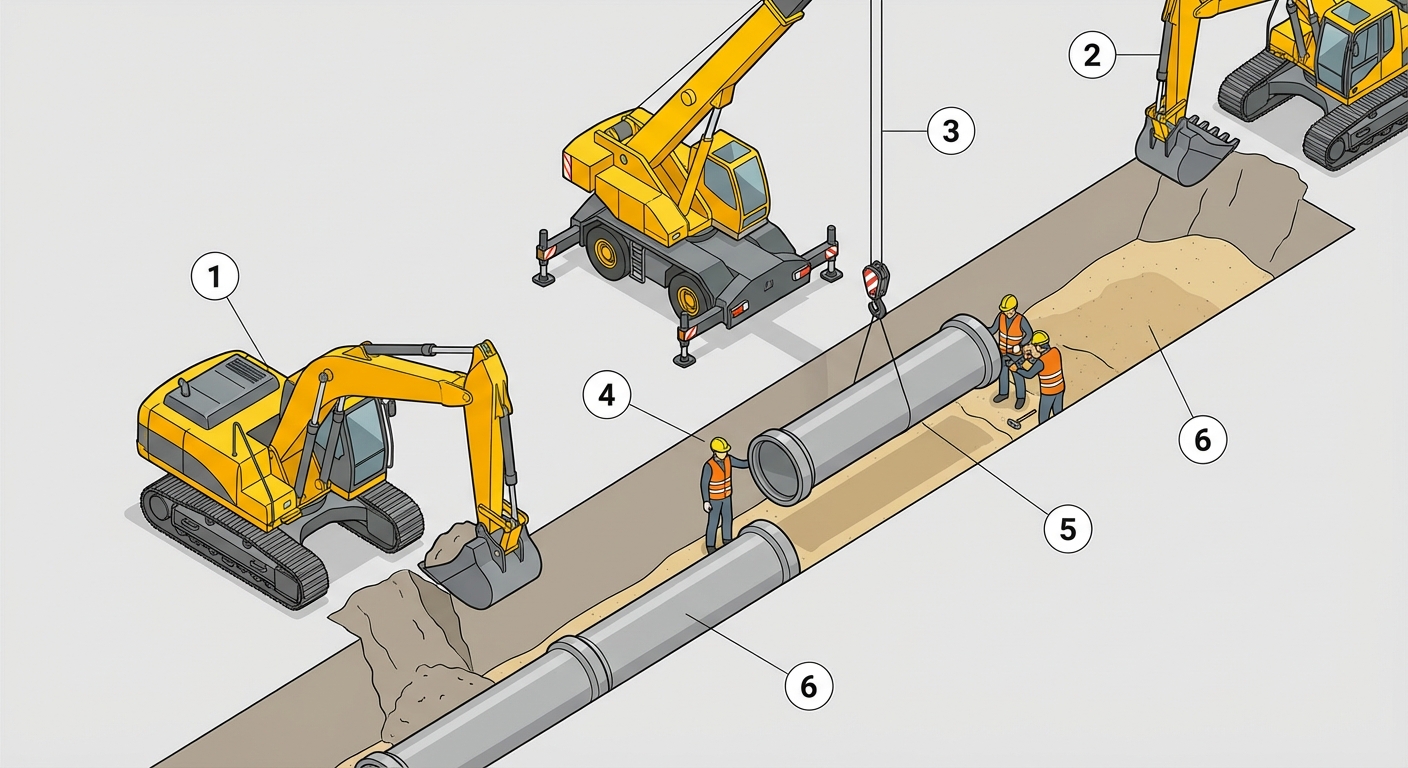 1
2
3
4
5
6
6